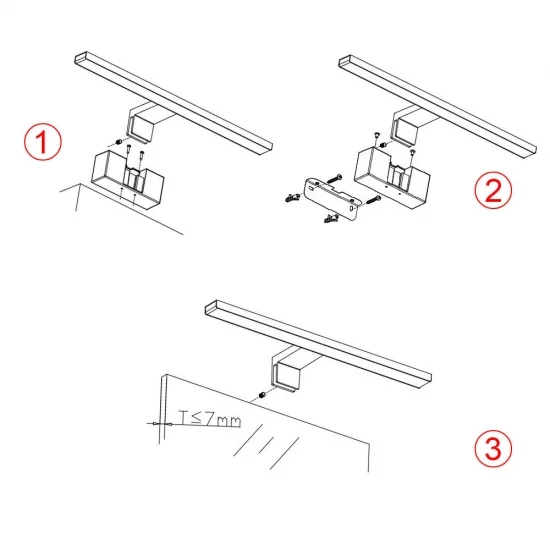 1

2

$T \leq 7mm$

3